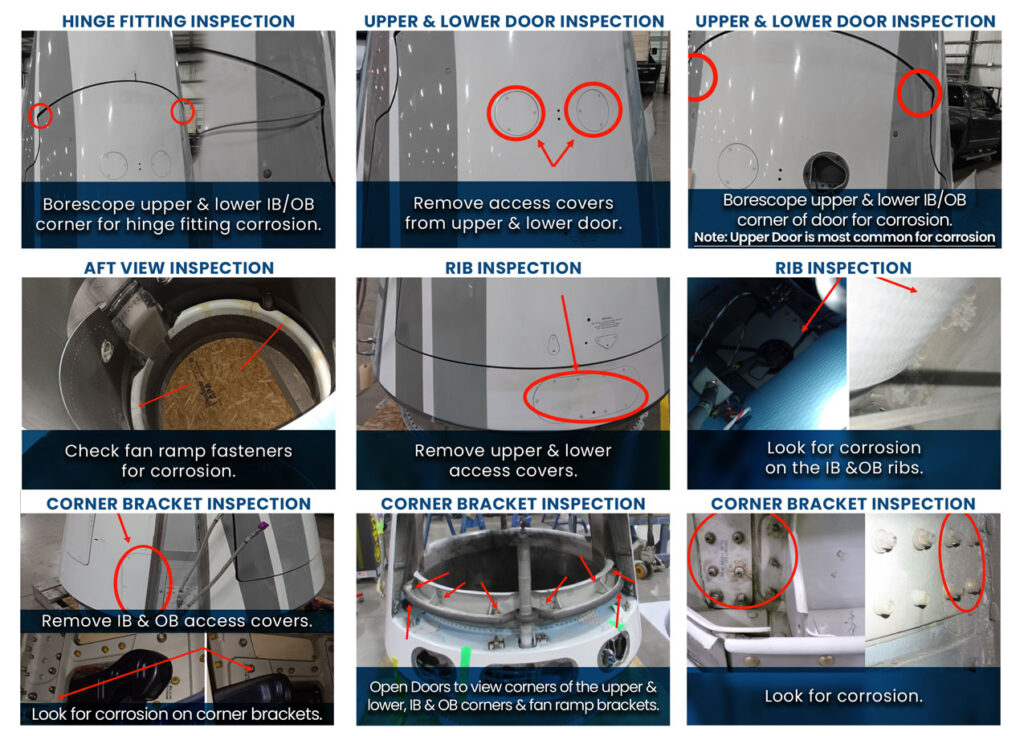 HINGE FITTING INSPECTION

Borescope upper & lower IB/OB corner for hinge fitting corrosion.

UPPER & LOWER DOOR INSPECTION

Remove access covers from upper & lower door.

UPPER & LOWER DOOR INSPECTION

Borescope upper & lower IB/OB corner of door for corrosion.
Note: Upper Door is most common for corrosion

AFT VIEW INSPECTION

Check fan ramp fasteners for corrosion.

RIB INSPECTION

Remove upper & lower access covers.

RIB INSPECTION

Look for corrosion on the IB &OB ribs.

CORNER BRACKET INSPECTION

Remove IB & OB access covers.

Look for corrosion on corner brackets.

CORNER BRACKET INSPECTION

Open Doors to view corners of the upper & lower, IB & OB corners & fan ramp brackets.

CORNER BRACKET INSPECTION

Look for corrosion.